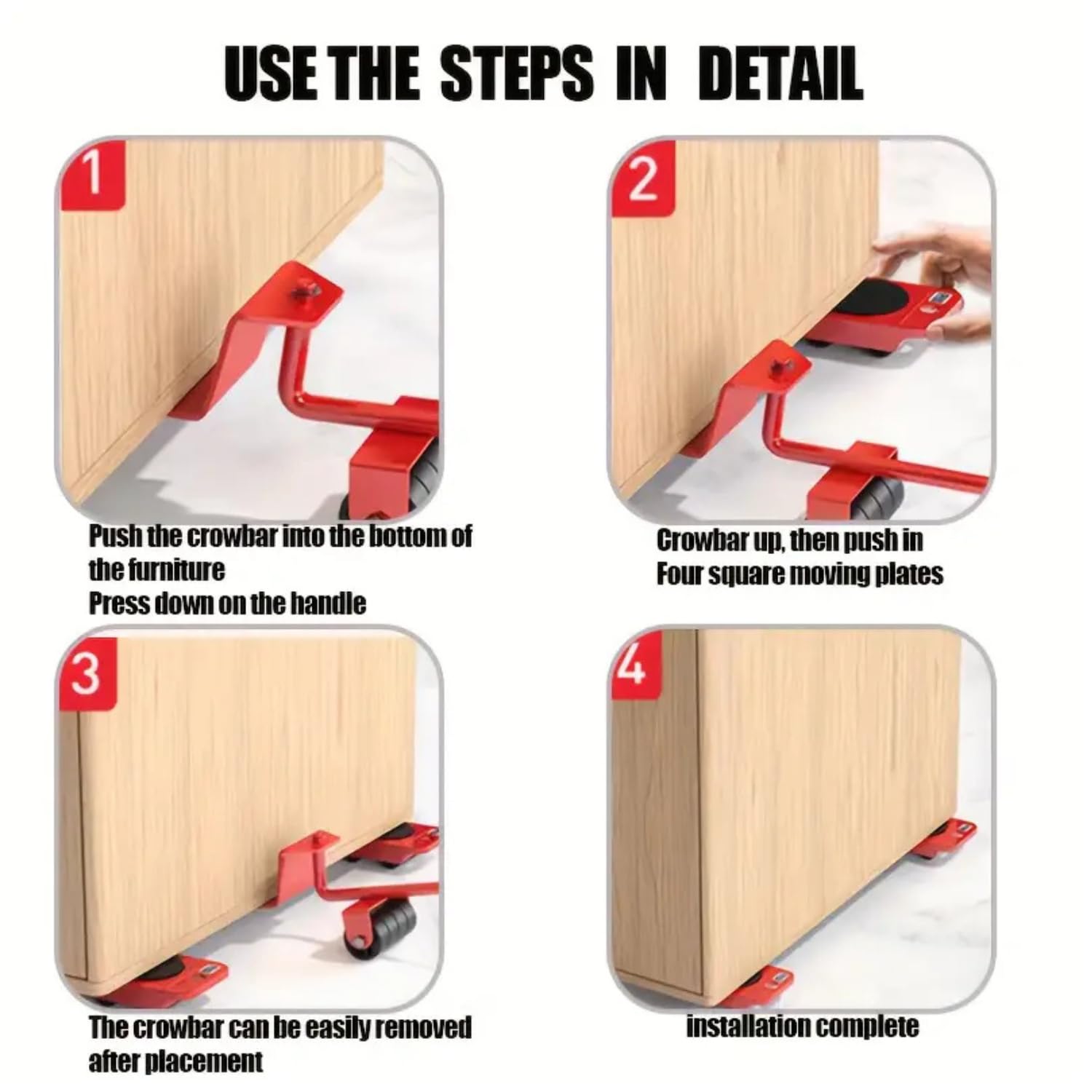 USE THE STEPS IN DETAIL

1

Push the crowbar into the bottom of the furniture
Press down on the handle

2

Crowbar up, then push in
Four square moving plates

3

The crowbar can be easily removed after placement

4

installation complete