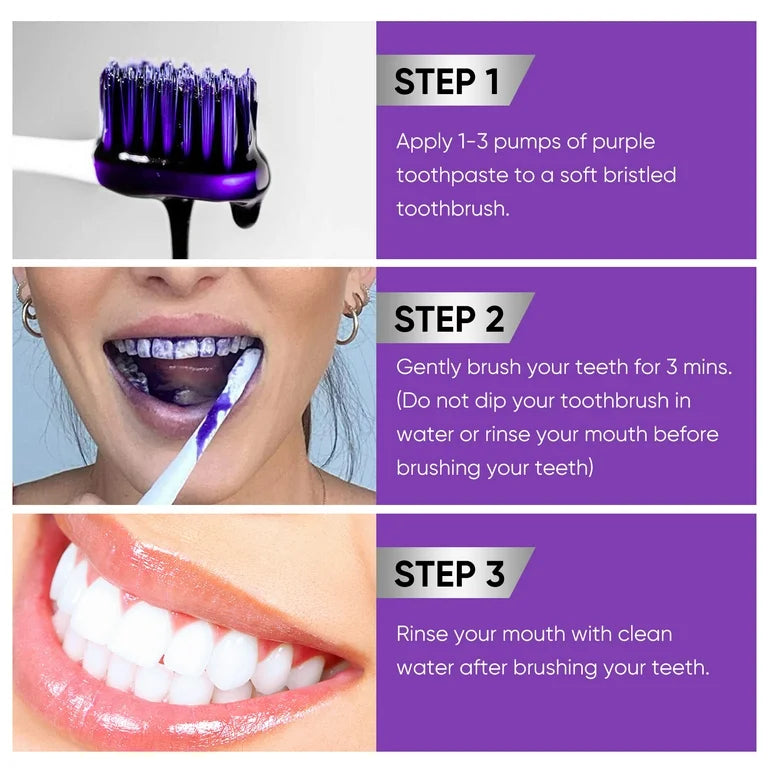 STEP 1

Apply 1-3 pumps of purple toothpaste to a soft bristled toothbrush.

STEP 2

Gently brush your teeth for 3 mins. (Do not dip your toothbrush in water or rinse your mouth before brushing your teeth)

STEP 3

Rinse your mouth with clean water after brushing your teeth.