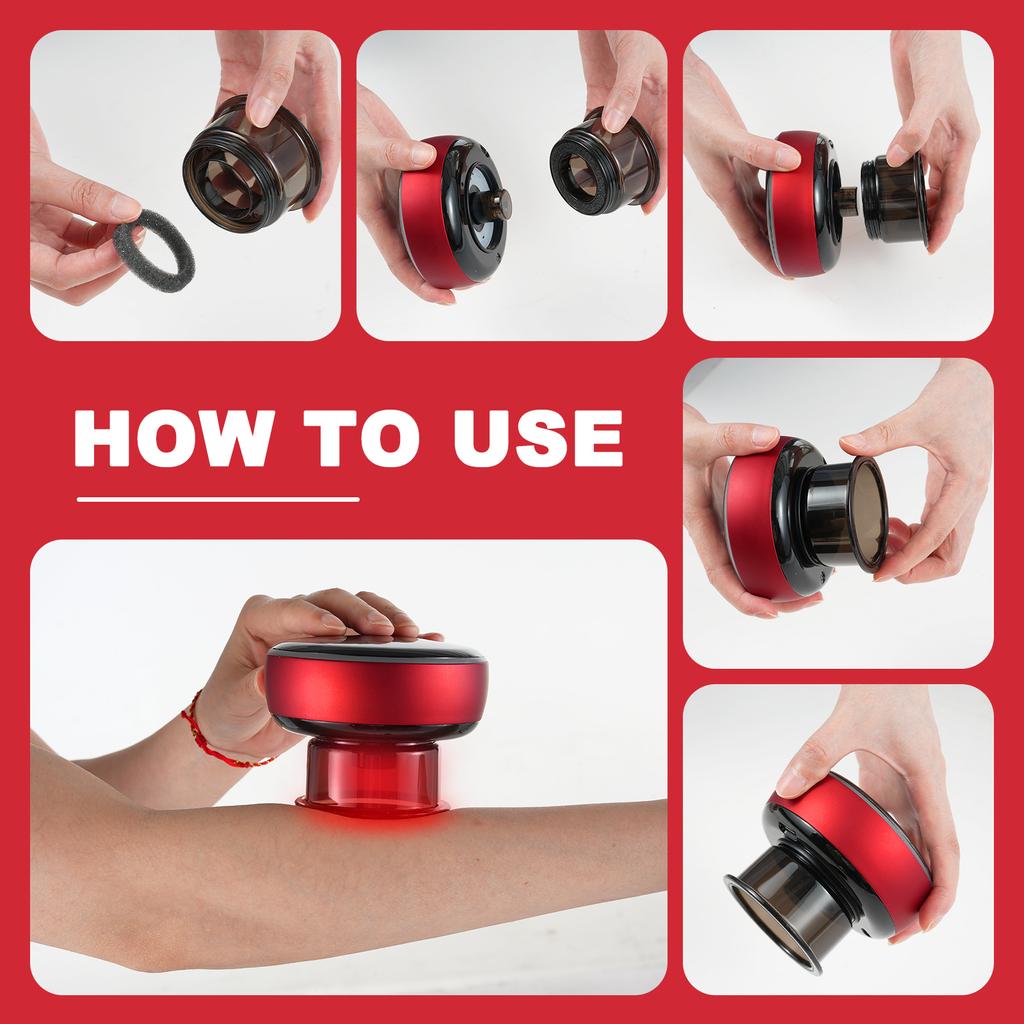 HOW TO USE